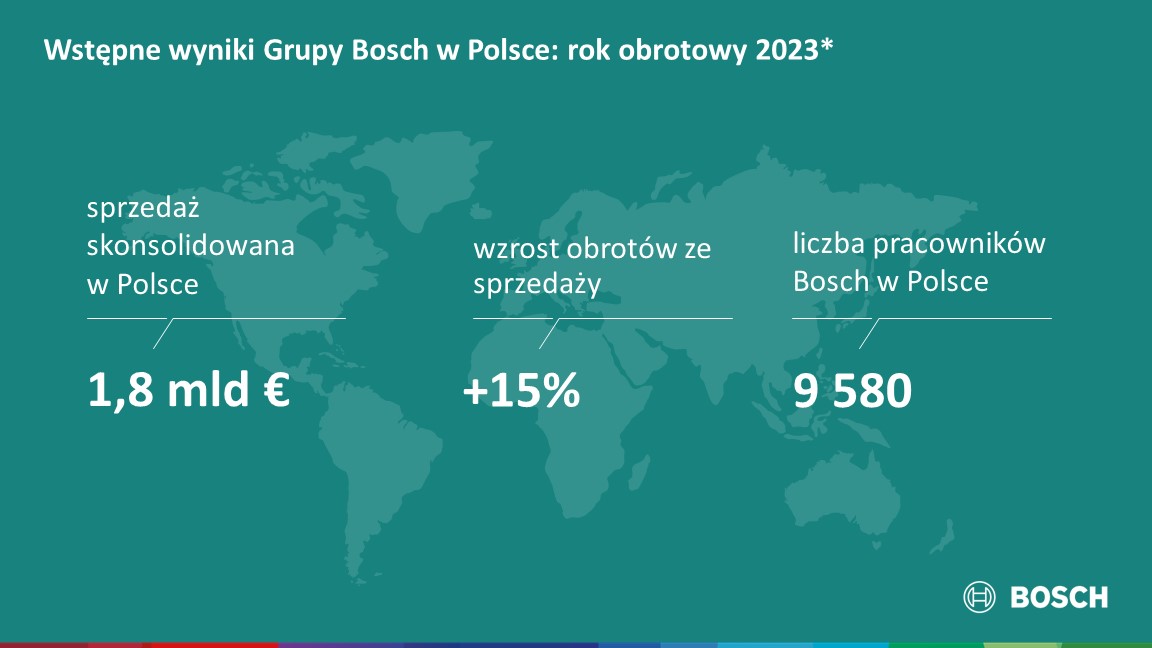 Wstępne wyniki Grupy Bosch w Polsce: rok obrotowy 2023*

sprzedaż skonsolidowana w Polsce

1,8 mld €

wzrost obrotów ze sprzedaży

+15%

liczba pracowników Bosch w Polsce

9 580

BOSCH