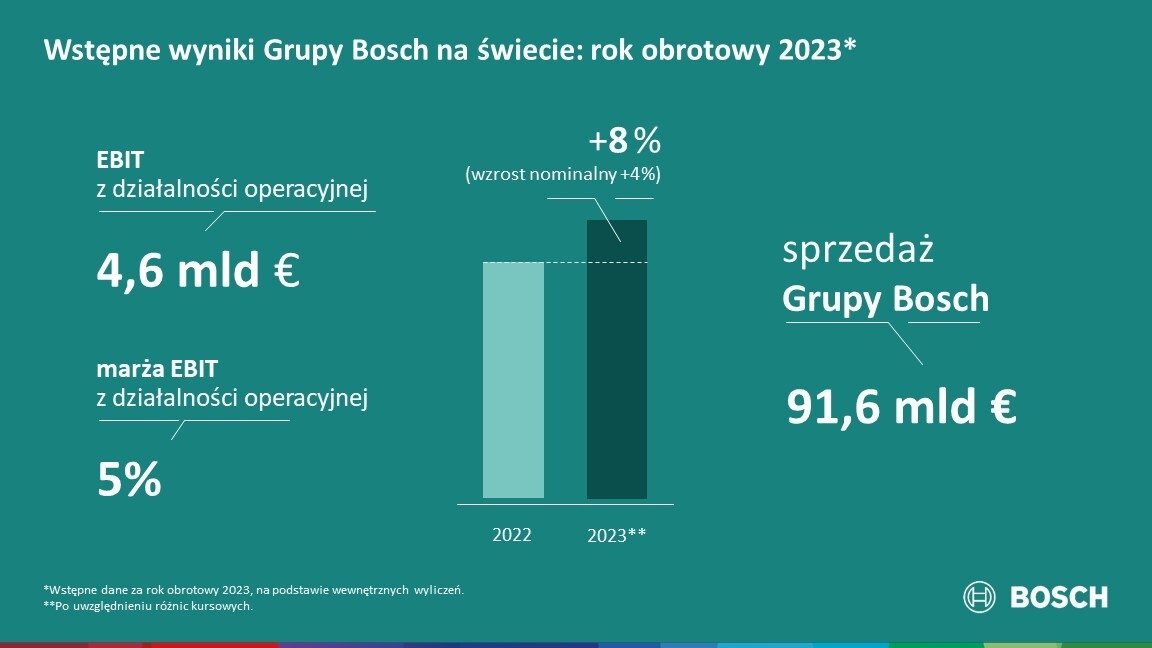 Wstępne wyniki Grupy Bosch na świecie: rok obrotowy 2023*

EBIT
z działalności operacyjnej

4,6 mld €

marża EBIT
z działalności operacyjnej

5%

+8 %
(wzrost nominalny +4%)

2022

2023**

sprzedaż
Grupy Bosch

91,6 mld €

*Wstępne dane za rok obrotowy 2023, na podstawie wewnętrznych wyliczeń.
**Po uwzględnieniu różnic kursowych.

BOSCH