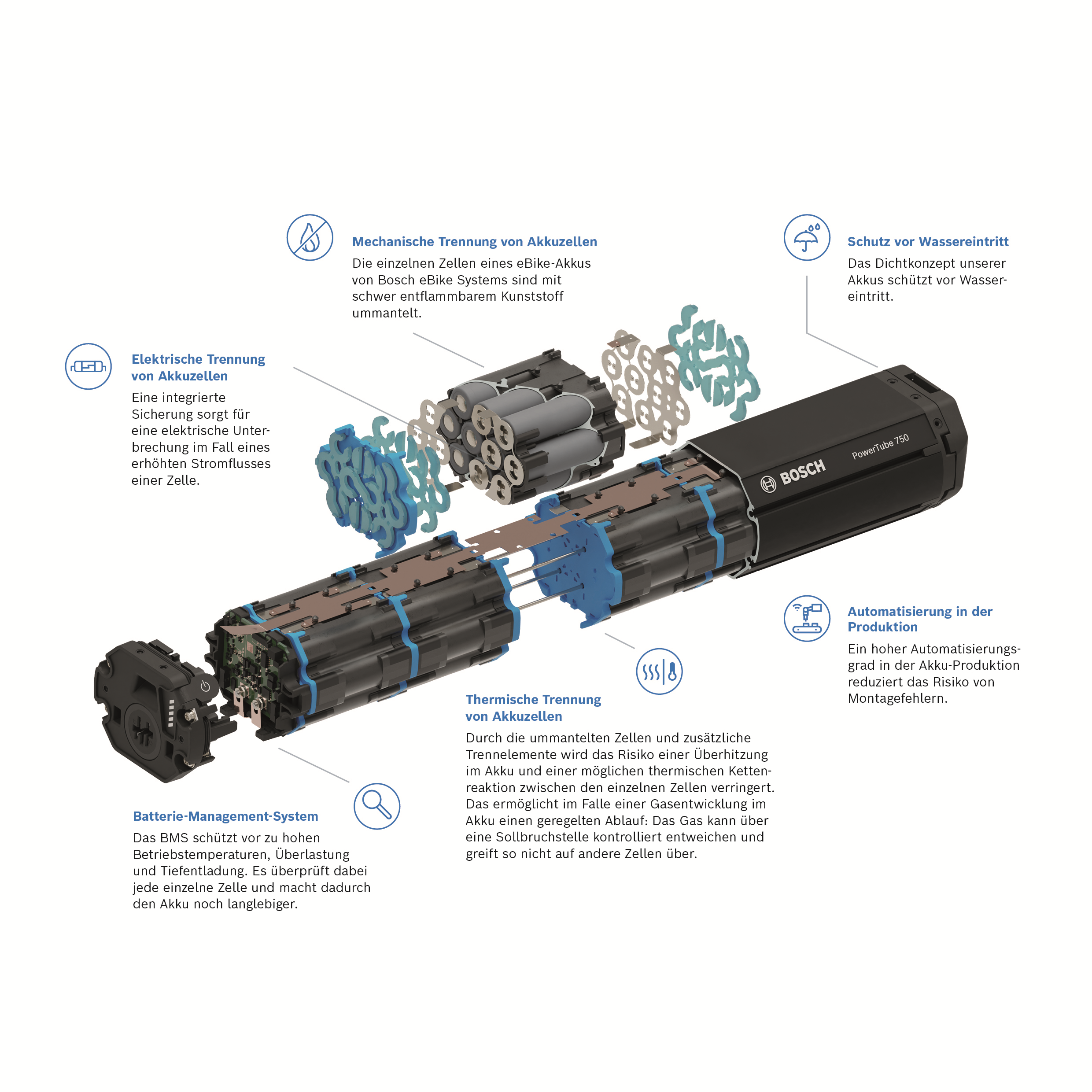 Mechanische Trennung von Akkuzellen

Die einzelnen Zellen eines eBike-Akkus von Bosch eBike Systems sind mit schwer entflammbarem Kunststoff ummantelt.

Schutz vor Wassereintritt

Das Dichtkonzept unserer Akkus schützt vor Wassereintritt.

Elektrische Trennung von Akkuzellen

Eine integrierte Sicherung sorgt für eine elektrische Unterbrechung im Fall eines erhöhten Stromflusses einer Zelle.

BOSCH

PowerTube 750

Automatisierung in der Produktion

Ein hoher Automatisierungsgrad in der Akku-Produktion reduziert das Risiko von Montagefehlern.

Thermische Trennung von Akkuzellen

Durch die ummantelten Zellen und zusätzliche Trennelemente wird das Risiko einer Überhitzung im Akku und einer möglichen thermischen Kettenreaktion zwischen den einzelnen Zellen verringert. Das ermöglicht im Falle einer Gasentwicklung im Akku einen geregelten Ablauf: Das Gas kann über eine Sollbruchstelle kontrolliert entweichen und greift so nicht auf andere Zellen über.

Batterie-Management-System

Das BMS schützt vor zu hohen Betriebstemperaturen, Überlastung und Tiefentladung. Es überprüft dabei jede einzelne Zelle und macht dadurch den Akku noch langlebiger.