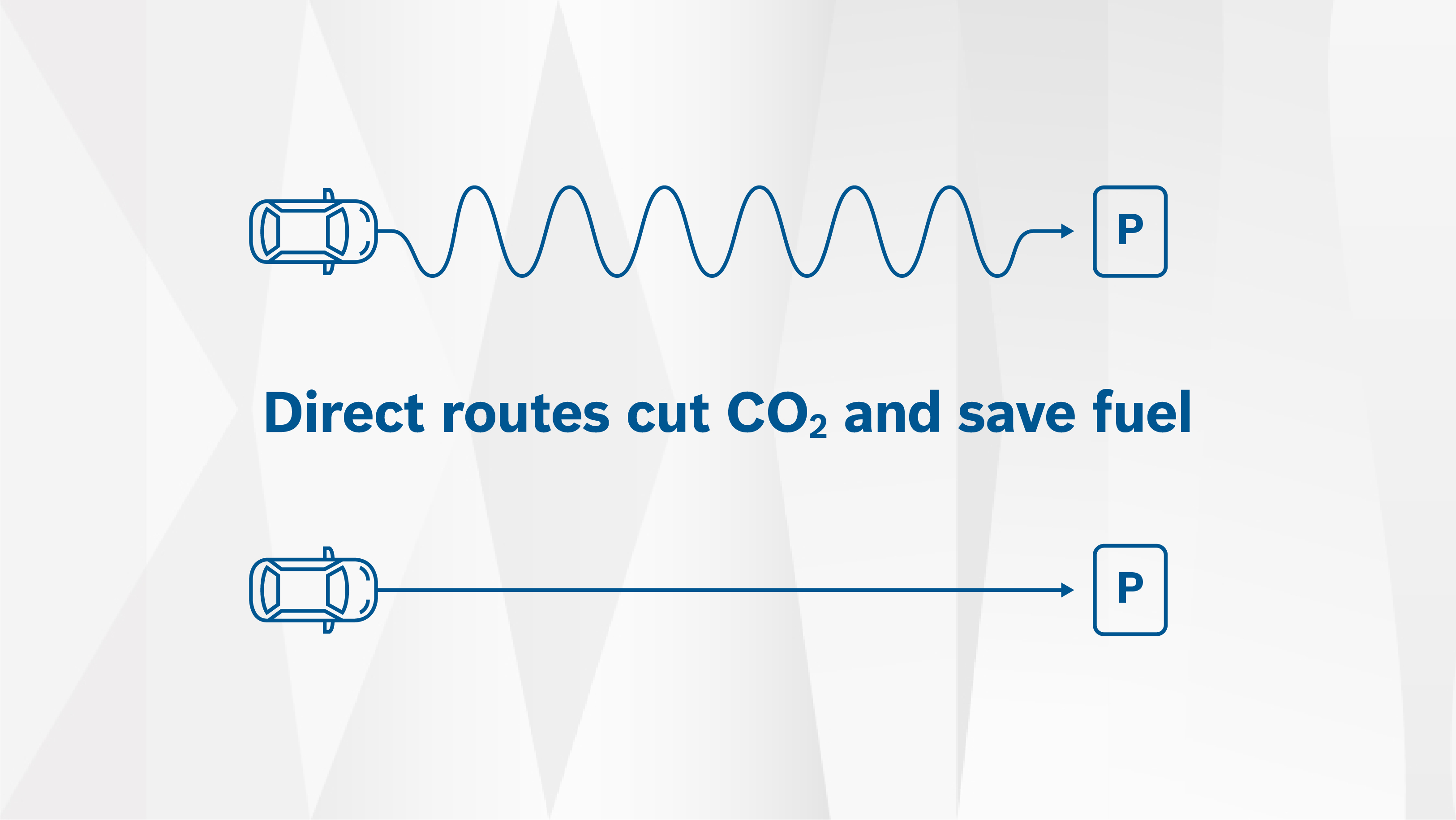 P

Direct routes cut $CO_2$ and save fuel

P