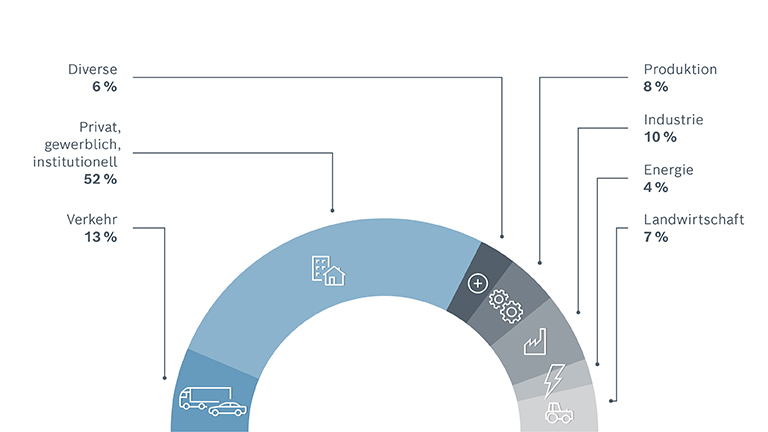 Diverse
6 %

Privat, gewerblich, institutionell
52 %

Verkehr
13 %

Produktion
8 %

Industrie
10 %

Energie
4 %

Landwirtschaft
7 %