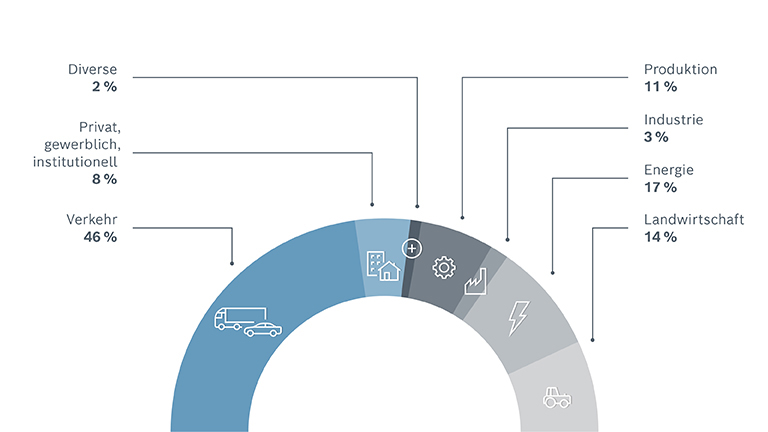 Diverse
2 %

Privat, gewerblich, institutionell
8 %

Verkehr
46 %

Produktion
11 %

Industrie
3 %

Energie
17 %

Landwirtschaft
14 %