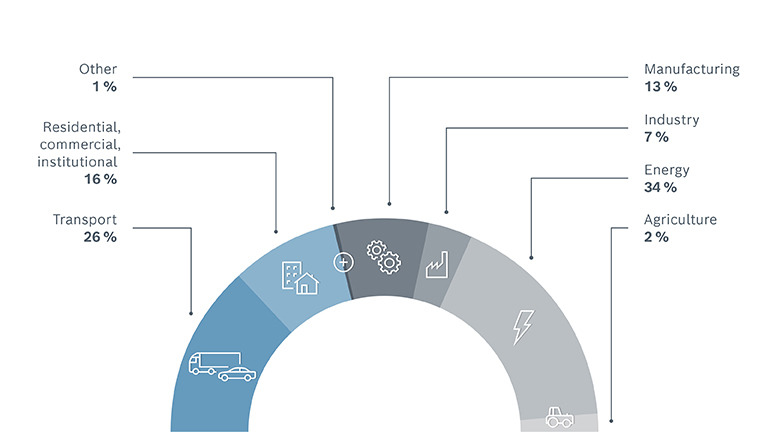 Other
1 %

Residential, commercial, institutional
16 %

Transport
26 %

Manufacturing
13 %

Industry
7 %

Energy
34 %

Agriculture
2 %