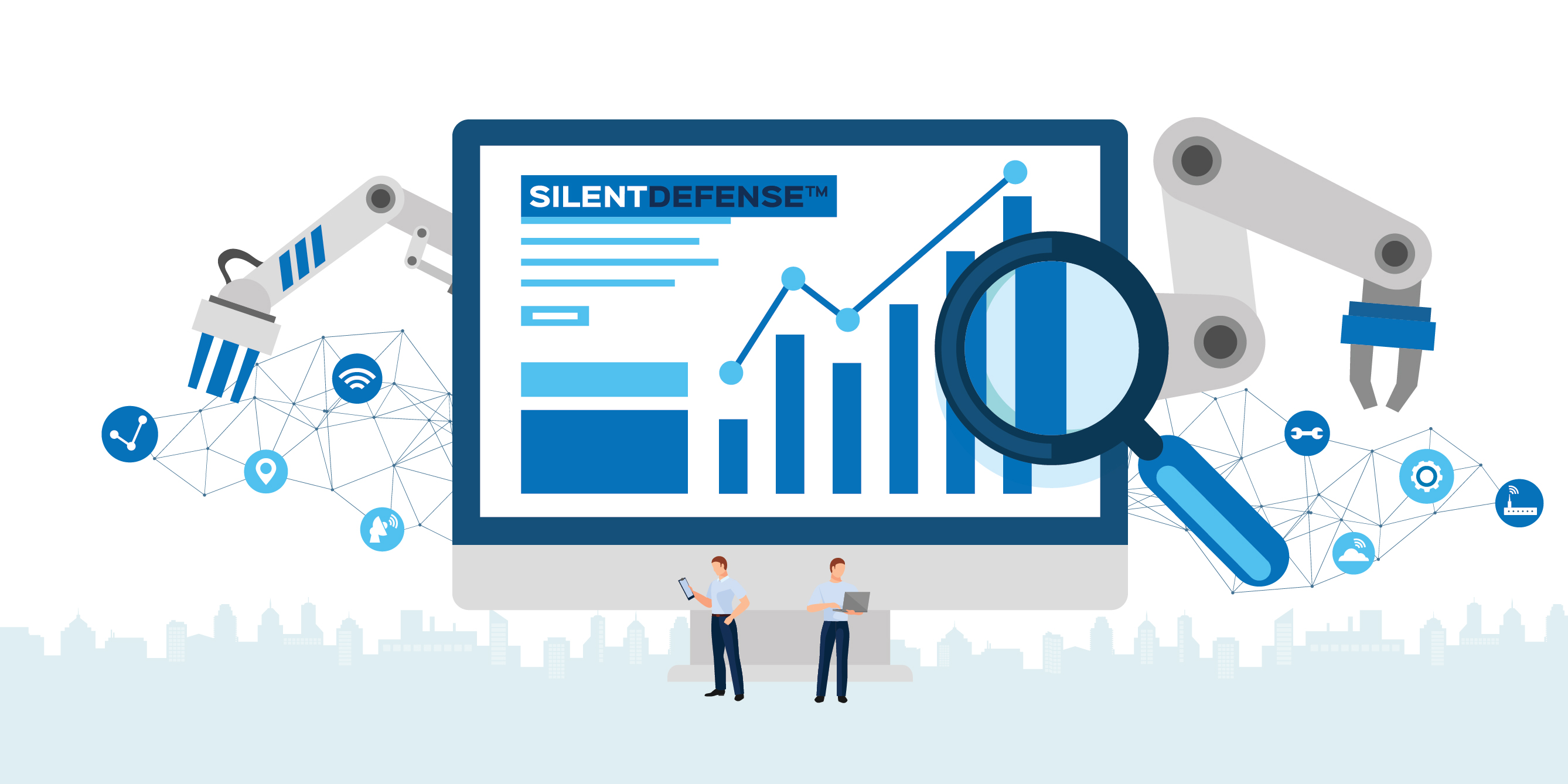 SILENTDEFENSE™