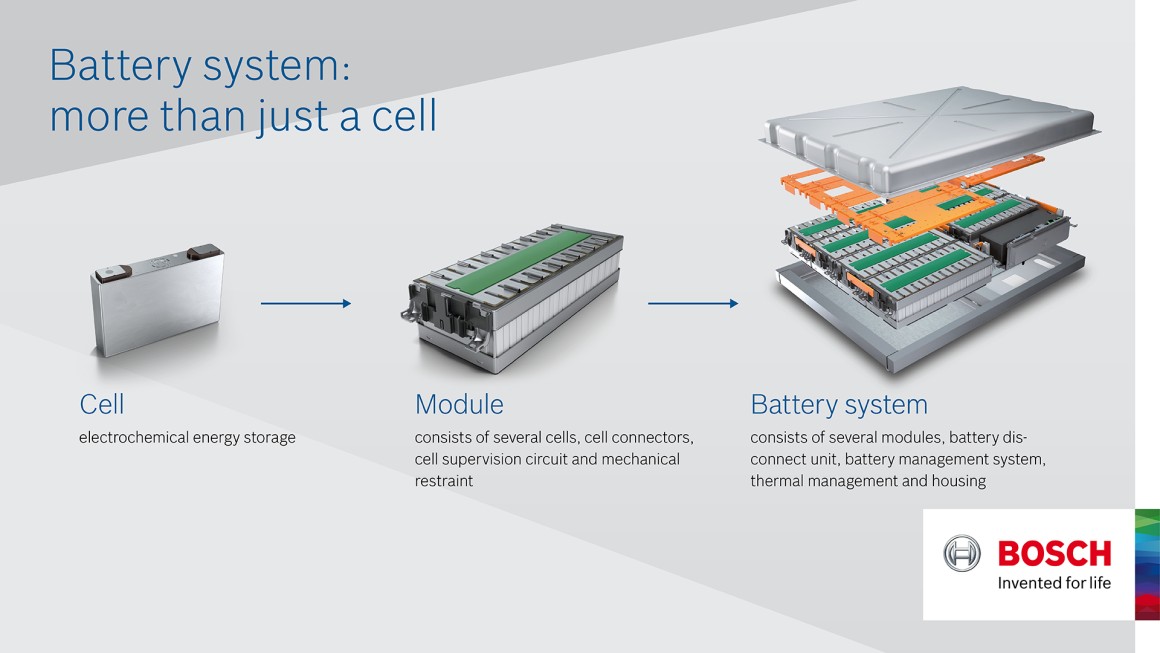 Battery system: more than just a cell

Cell

electrochemical energy storage

Module

consists of several cells, cell connectors, cell supervision circuit and mechanical restraint

Battery system

consists of several modules, battery disconnect unit, battery management system, thermal management and housing

BOSCH
Invented for life